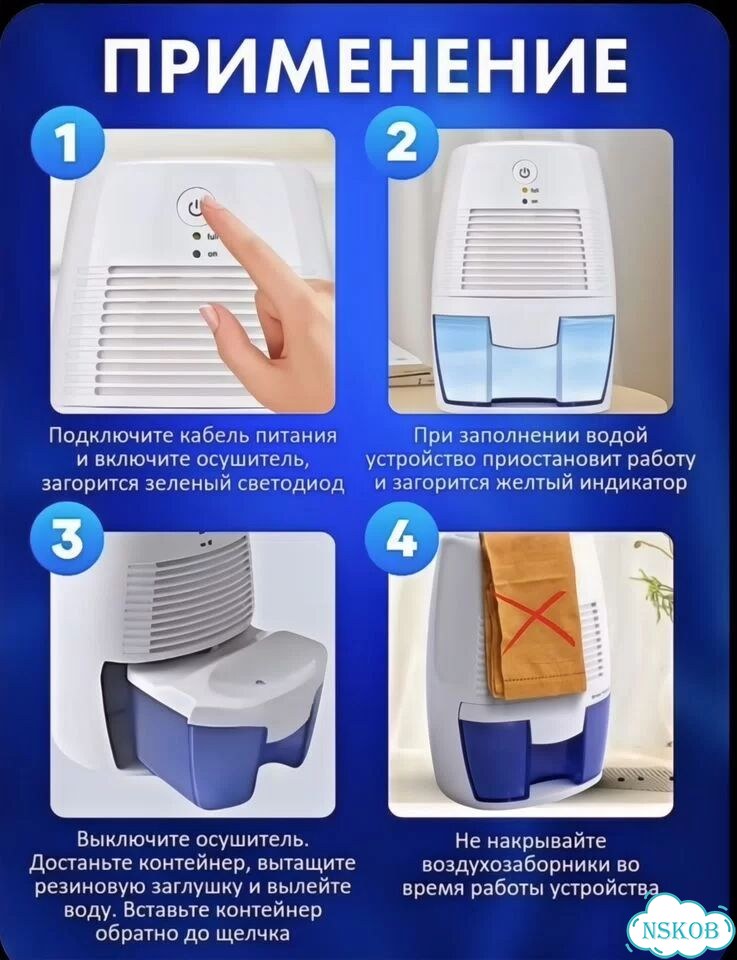 ПРИМЕНЕНИЕ

1

full
on

Подключите кабель питания и включите осушитель, загорится зеленый светодиод

2

full
on

При заполнении водой устройство приостановит работу и загорится желтый индикатор

3

Выключите осушитель. Достаньте контейнер, вытащите резиновую заглушку и вылейте воду. Вставьте контейнер обратно до щелчка

4

Не накрывайте воздухозаборники во время работы устройства

NSKOB